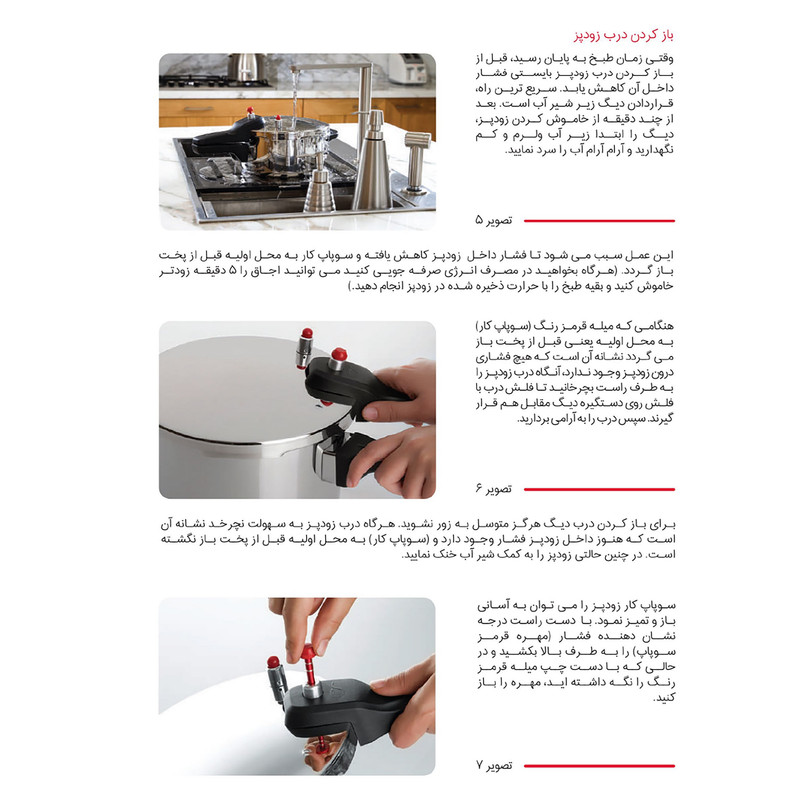 باز کردن درب زودپز

وقتی زمان طبخ به پایان رسید، قبل از باز کردن درب زودپز بایستی فشار داخل آن کاهش یابد. سریع ترین راه، قراردادن دیگ زیر شیر آب است. بعد از چند دقیقه از خاموش کردن زودپز، دیگ را ابتدا زیر آب ولرم و کم نگهدارید و آرام آرام آب را سرد نمایید.

تصویر ۵

این عمل سبب می شود تا فشار داخل زودپز کاهش یافته و سوپاپ کار به محل اولیه قبل از پخت باز گردد. (هرگاه بخواهید در مصرف انرژی صرفه جویی کنید می توانید اجاق را ۵ دقیقه زودتر خاموش کنید و بقیه طبخ را با حرارت ذخیره شده در زودپز انجام دهید.)

هنگامی که میله قرمز رنگ (سوپاپ کار) به محل اولیه یعنی قبل از پخت باز می گردد نشانه آن است که هیچ فشاری درون زودپز وجود ندارد، آنگاه درب زودپز را به طرف راست بچرخانید تا فلش درب با فلش روی دستگیره دیگ مقابل هم قرار گیرند. سپس درب را به آرامی بردارید.

تصویر ۶

برای باز کردن درب دیگ هرگز متوسل به زور نشوید. هرگاه درب زودپز به سهولت نچرخد نشانه آن است که هنوز داخل زودپز فشار وجود دارد و (سوپاپ کار) به محل اولیه قبل از پخت باز نگشته است. در چنین حالتی زودپز را به کمک شیر آب خنک نمایید.

سوپاپ کار زودپز را می توان به آسانی باز و تمیز نمود. با دست راست درجه نشان دهنده فشار (مهره قرمز سوپاپ) را به طرف بالا بکشید و در حالی که با دست چپ میله قرمز رنگ را نگه داشته اید، مهره را باز کنید.

تصویر ۷