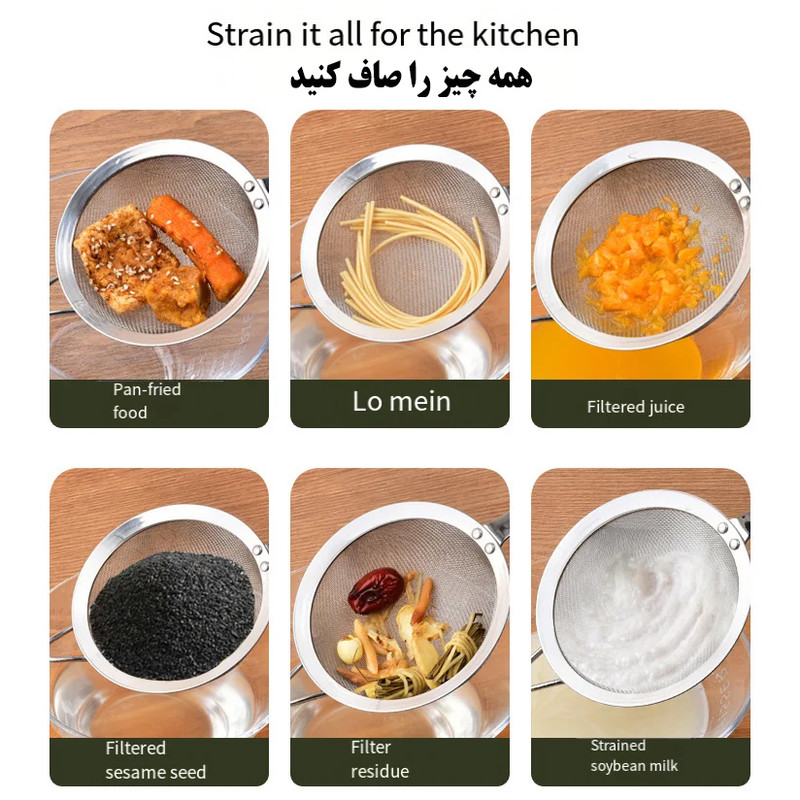 Strain it all for the kitchen
همه چیز را صاف کنید

Pan-fried food

Lo mein

Filtered juice

Filtered sesame seed

Filter residue

Strained soybean milk