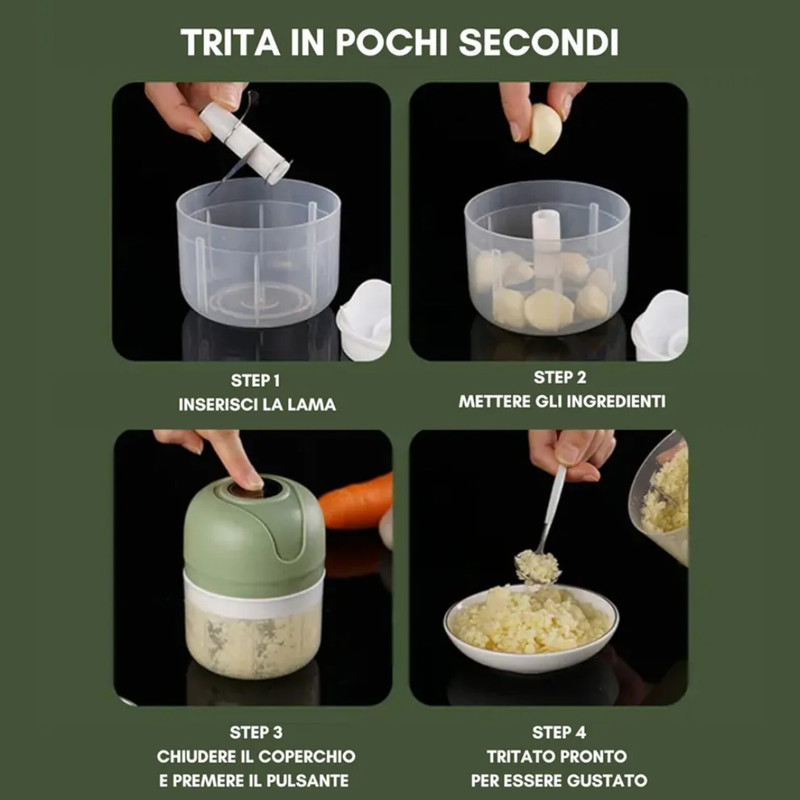 TRITA IN POCHI SECONDI

STEP 1
INSERISCI LA LAMA

STEP 2
METTERE GLI INGREDIENTI

STEP 3
CHIUDERE IL COPERCHIO
E PREMERE IL PULSANTE

STEP 4
TRITATO PRONTO
PER ESSERE GUSTATO