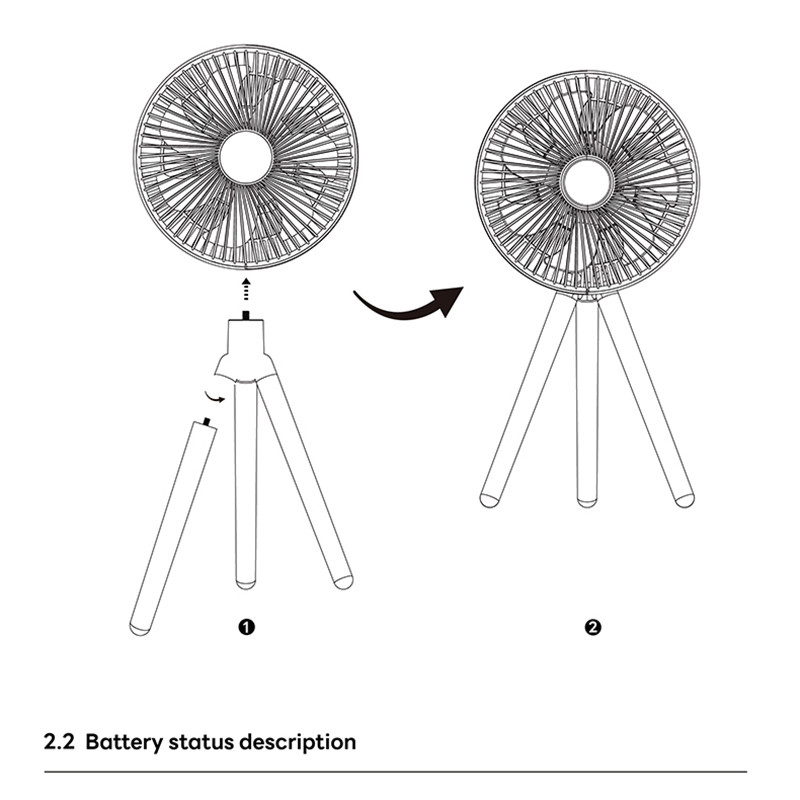 ❶

❷

2.2 Battery status description