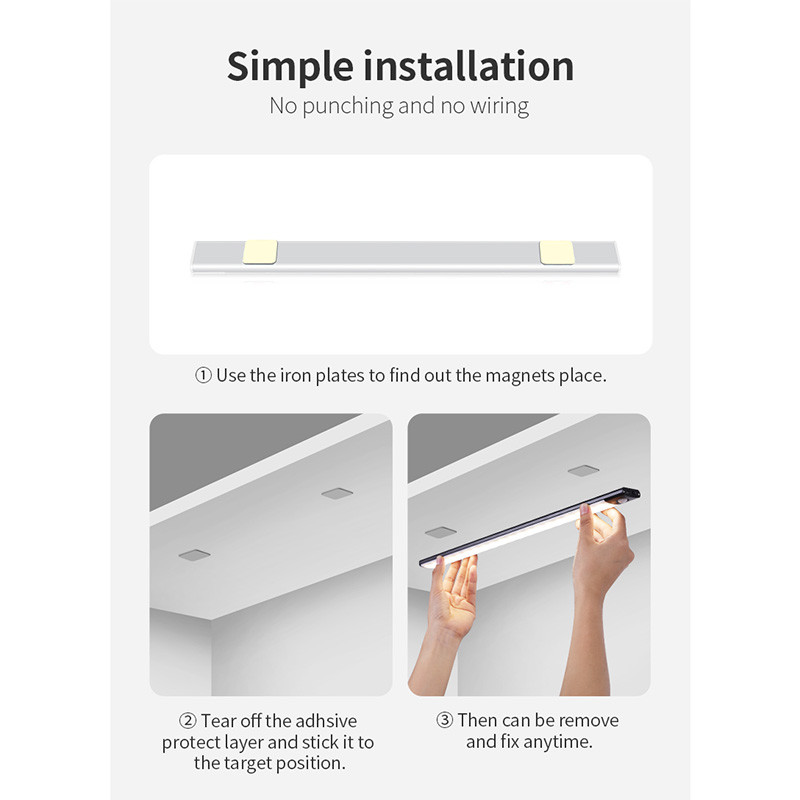 Simple installation
No punching and no wiring

① Use the iron plates to find out the magnets place.

② Tear off the adhsive protect layer and stick it to the target position.

③ Then can be remove and fix anytime.